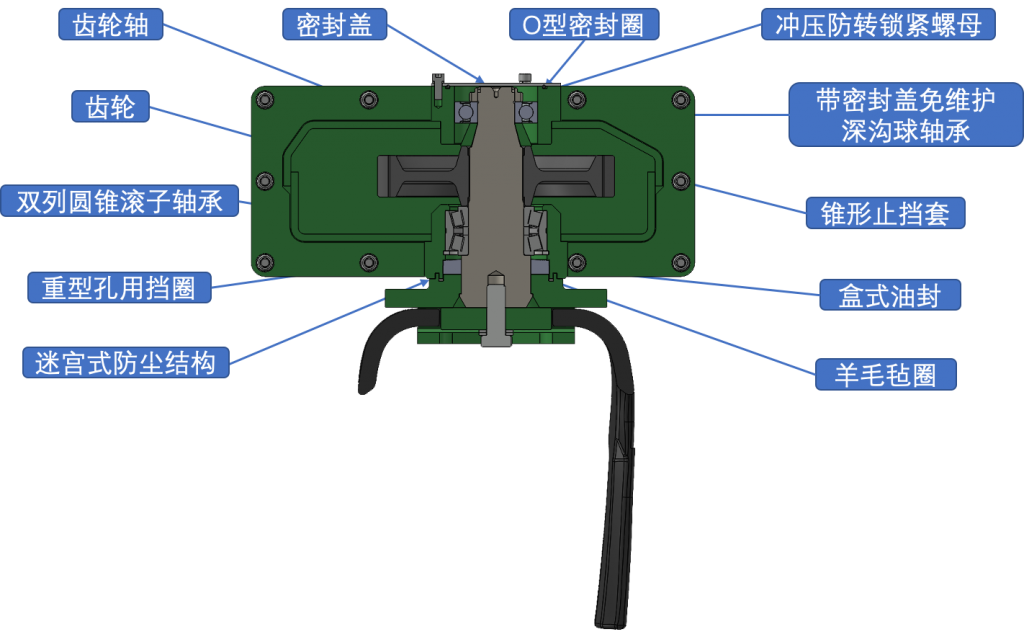 齿轮轴

密封盖

O型密封圈

冲压防转锁紧螺母

齿轮

带密封盖免维护深沟球轴承

双列圆锥滚子轴承

锥形止挡套

重型孔用挡圈

盒式油封

迷宫式防尘结构

羊毛毡圈